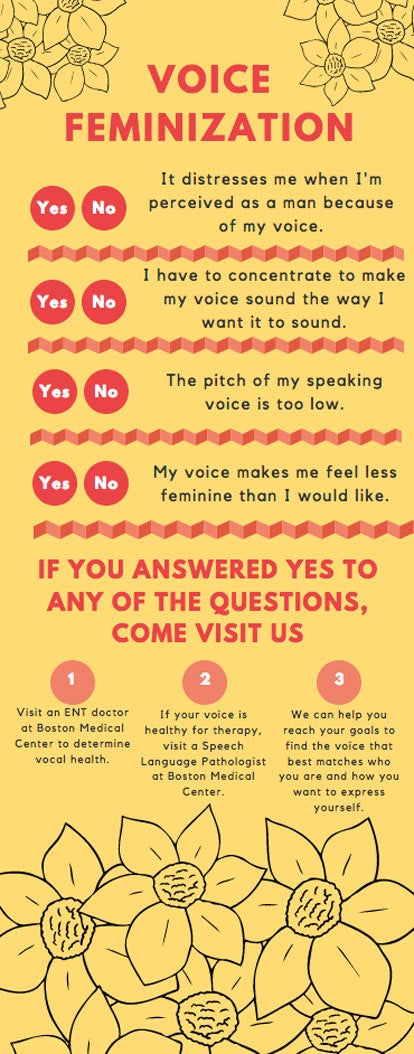 VOICE FEMINIZATION

Yes No It distresses me when I'm perceived as a man because of my voice.

Yes No I have to concentrate to make my voice sound the way I want it to sound.

Yes No The pitch of my speaking voice is too low.

Yes No My voice makes me feel less feminine than I would like.

IF YOU ANSWERED YES TO ANY OF THE QUESTIONS, COME VISIT US

1
Visit an ENT doctor at Boston Medical Center to determine vocal health.

2
If your voice is healthy for therapy, visit a Speech Language Pathologist at Boston Medical Center.

3
We can help you reach your goals to find the voice that best matches who you are and how you want to express yourself.