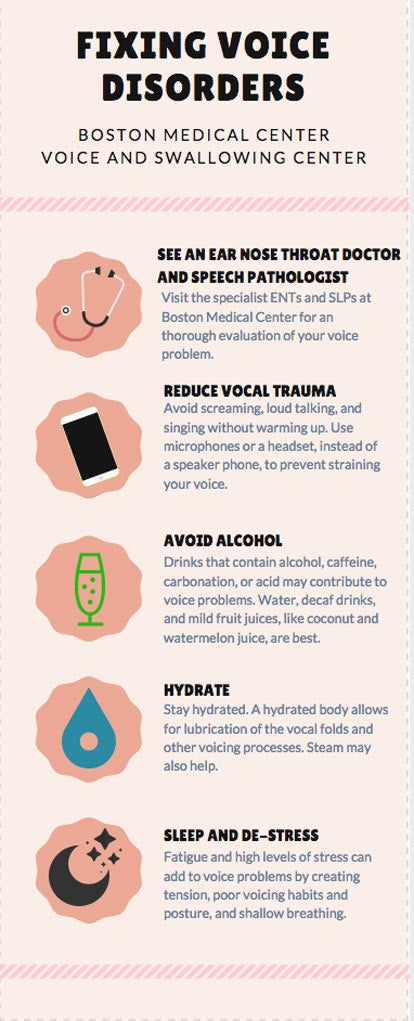 FIXING VOICE DISORDERS

BOSTON MEDICAL CENTER
VOICE AND SWALLOWING CENTER

SEE AN EAR NOSE THROAT DOCTOR AND SPEECH PATHOLOGIST
Visit the specialist ENTs and SLPs at Boston Medical Center for an thorough evaluation of your voice problem.

REDUCE VOCAL TRAUMA
Avoid screaming, loud talking, and singing without warming up. Use microphones or a headset, instead of a speaker phone, to prevent straining your voice.

AVOID ALCOHOL
Drinks that contain alcohol, caffeine, carbonation, or acid may contribute to voice problems. Water, decaf drinks, and mild fruit juices, like coconut and watermelon juice, are best.

HYDRATE
Stay hydrated. A hydrated body allows for lubrication of the vocal folds and other voicing processes. Steam may also help.

SLEEP AND DE-STRESS
Fatigue and high levels of stress can add to voice problems by creating tension, poor voicing habits and posture, and shallow breathing.