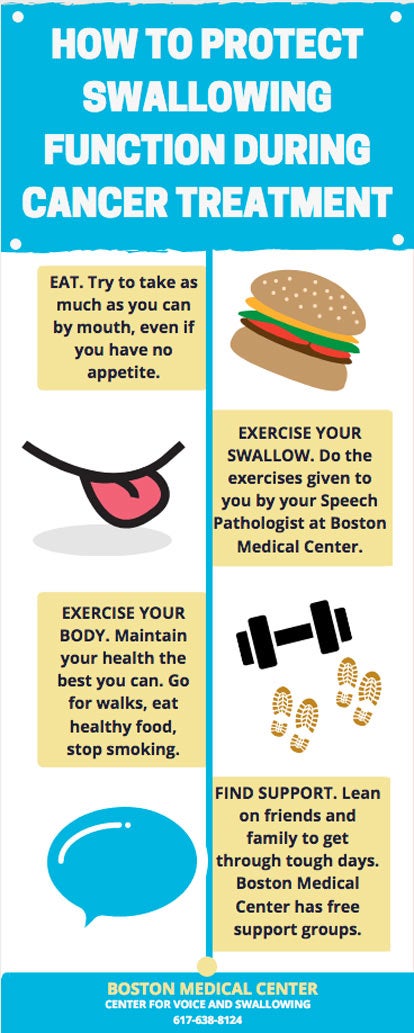 HOW TO PROTECT SWALLOWING FUNCTION DURING CANCER TREATMENT

EAT. Try to take as much as you can by mouth, even if you have no appetite.

EXERCISE YOUR SWALLOW. Do the exercises given to you by your Speech Pathologist at Boston Medical Center.

EXERCISE YOUR BODY. Maintain your health the best you can. Go for walks, eat healthy food, stop smoking.

FIND SUPPORT. Lean on friends and family to get through tough days. Boston Medical Center has free support groups.

BOSTON MEDICAL CENTER
CENTER FOR VOICE AND SWALLOWING
617-638-8124