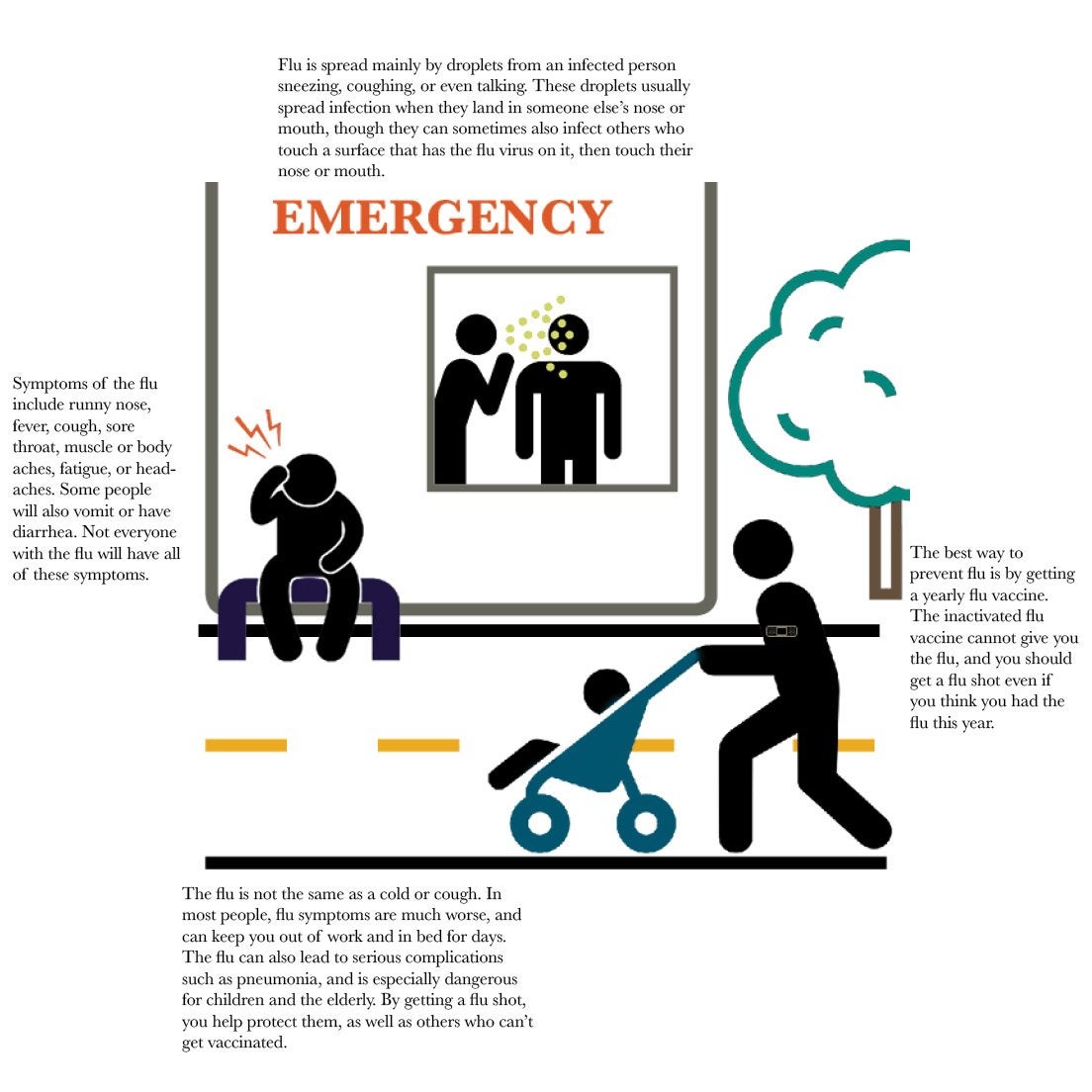 Flu is spread mainly by droplets from an infected person sneezing, coughing, or even talking. These droplets usually spread infection when they land in someone else's nose or mouth, though they can sometimes also infect others who touch a surface that has the flu virus on it, then touch their nose or mouth.

EMERGENCY

Symptoms of the flu include runny nose, fever, cough, sore throat, muscle or body aches, fatigue, or headaches. Some people will also vomit or have diarrhea. Not everyone with the flu will have all of these symptoms.

The best way to prevent flu is by getting a yearly flu vaccine. The inactivated flu vaccine cannot give you the flu, and you should get a flu shot even if you think you had the flu this year.

The flu is not the same as a cold or cough. In most people, flu symptoms are much worse, and can keep you out of work and in bed for days. The flu can also lead to serious complications such as pneumonia, and is especially dangerous for children and the elderly. By getting a flu shot, you help protect them, as well as others who can't get vaccinated.